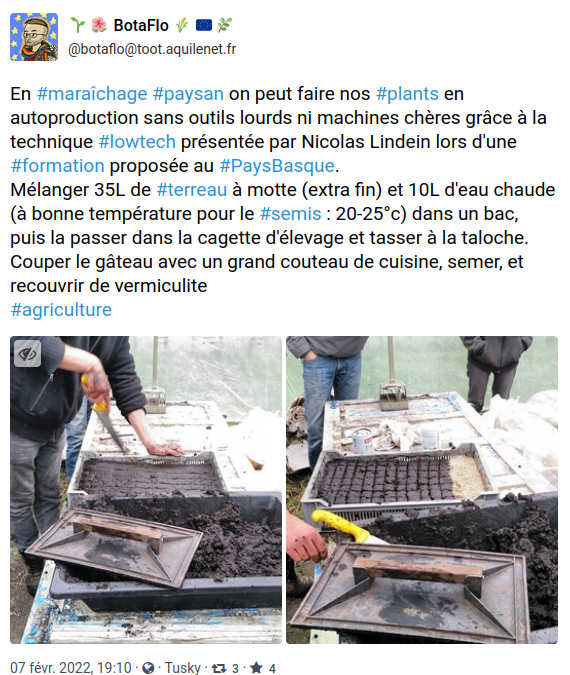 🌱 🌺 BotaFlo 🌾 🇪🇺 🌿
@botaflo@toot.aquilenet.fr

En #maraîchage #paysan on peut faire nos #plants en autoproduction sans outils lourds ni machines chères grâce à la technique #lowtech présentée par Nicolas Lindein lors d'une #formation proposée au #PaysBasque.
Mélanger 35L de #terreau à motte (extra fin) et 10L d'eau chaude (à bonne température pour le #semis : 20-25°c) dans un bac, puis la passer dans la cagette d'élevage et tasser à la taloche. Couper le gâteau avec un grand couteau de cuisine, semer, et recouvrir de vermiculite
#agriculture

07 févr. 2022, 19:10 · Tusky · 3 · 4